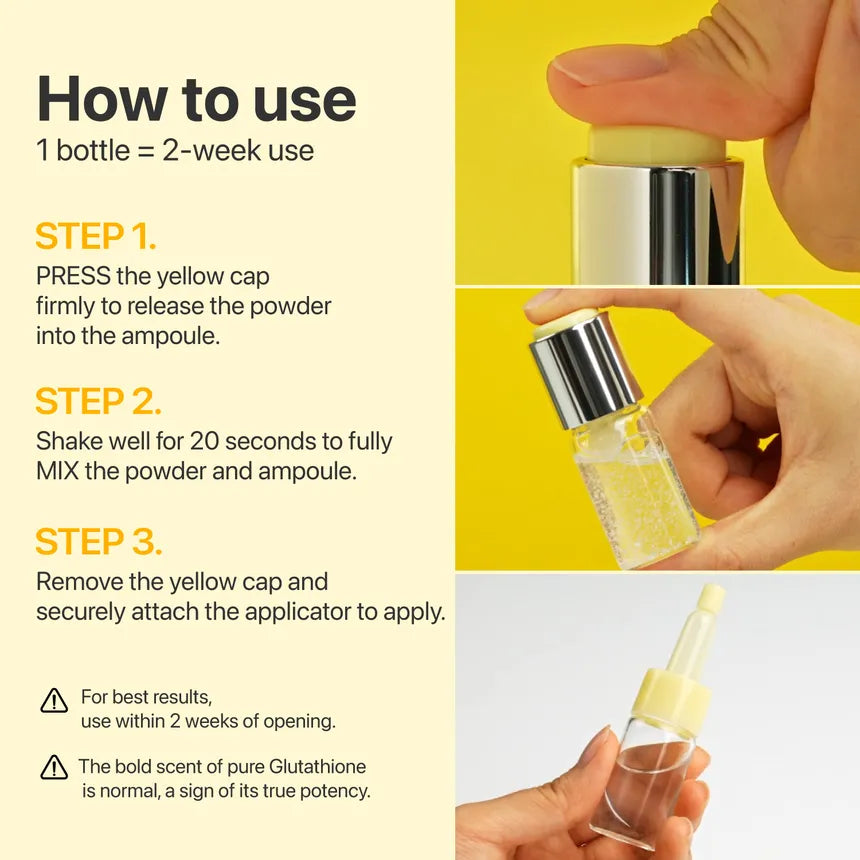 How to use
1 bottle = 2-week use

STEP 1.
PRESS the yellow cap firmly to release the powder into the ampoule.

STEP 2.
Shake well for 20 seconds to fully MIX the powder and ampoule.

STEP 3.
Remove the yellow cap and securely attach the applicator to apply.

For best results, use within 2 weeks of opening.

The bold scent of pure Glutathione is normal, a sign of its true potency.